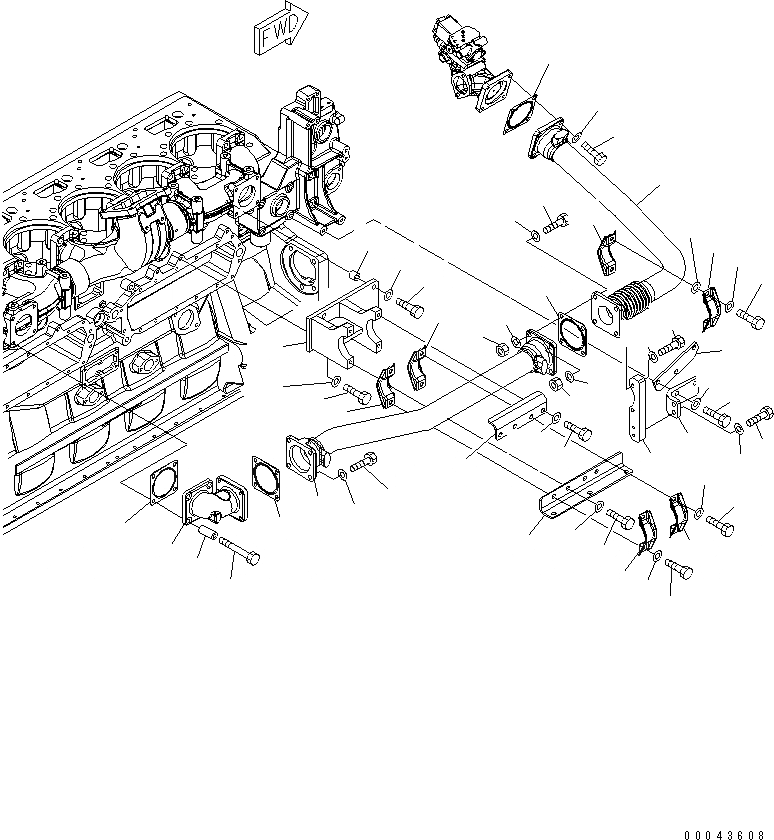 FWD

00043608