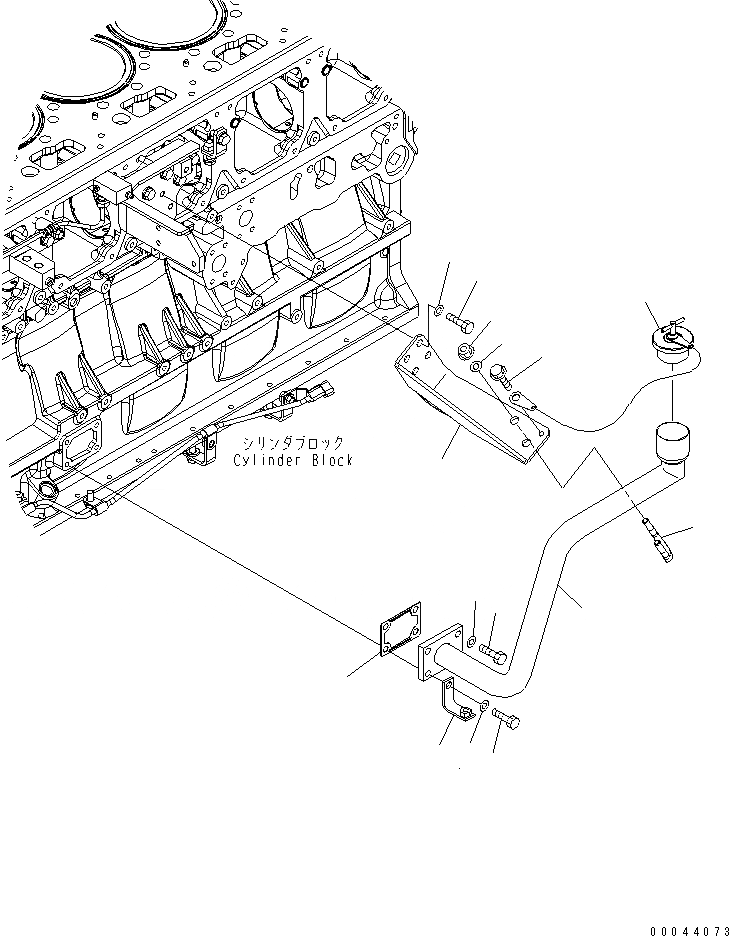 シリンダブロック
Cylinder Block

00044073