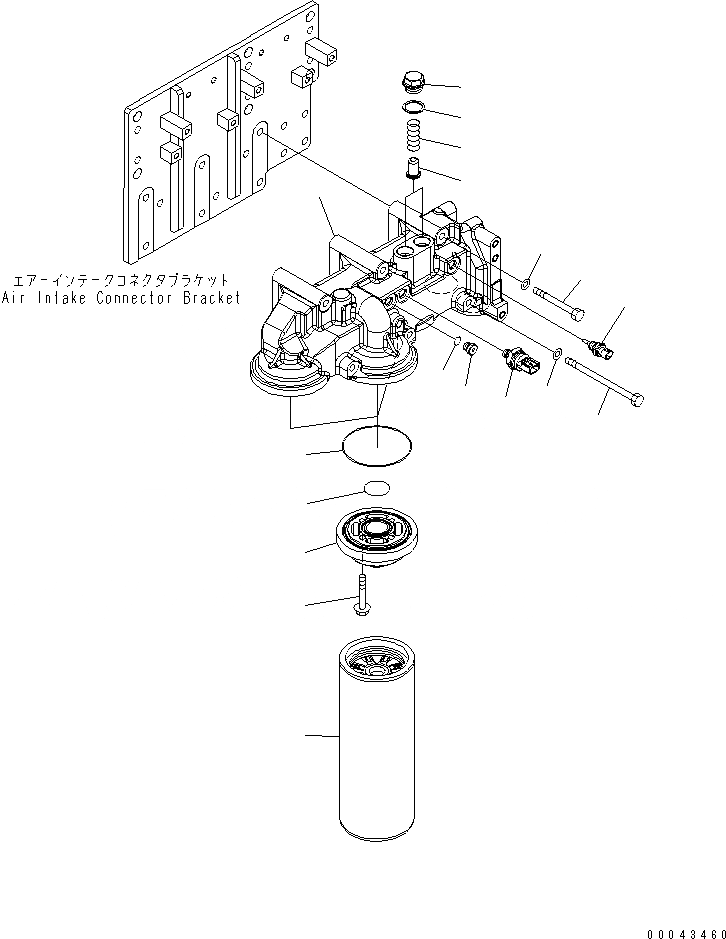 エアーインテークコネクタブラケット
Air Intake Connector Bracket

00043460