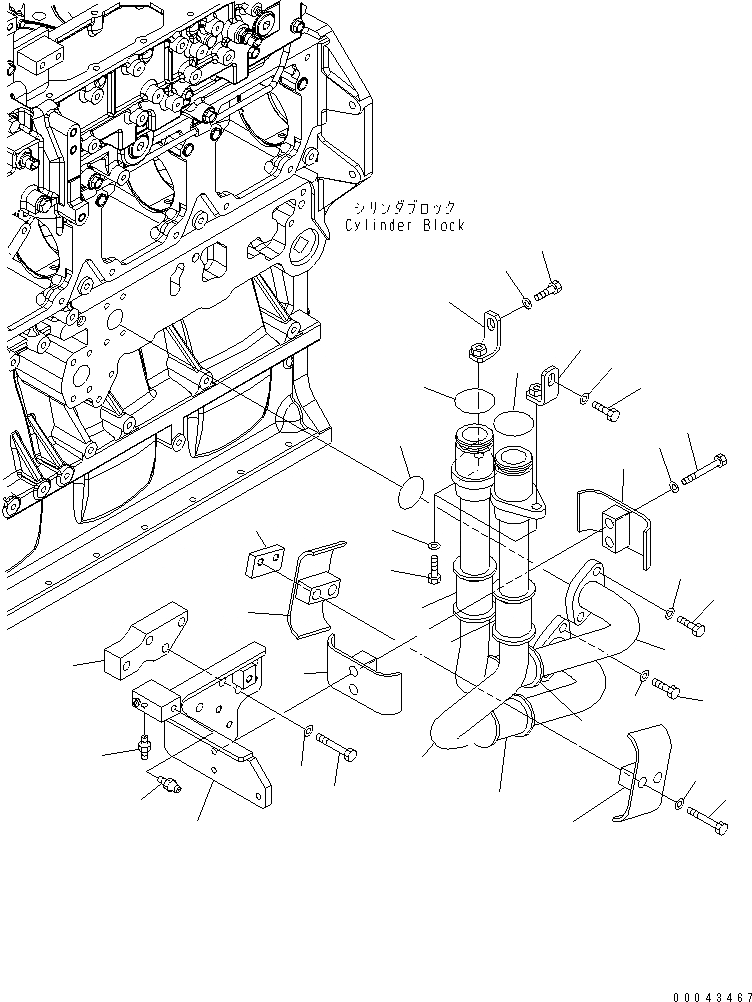 シリンダブロック
Cylinder Block

00043467