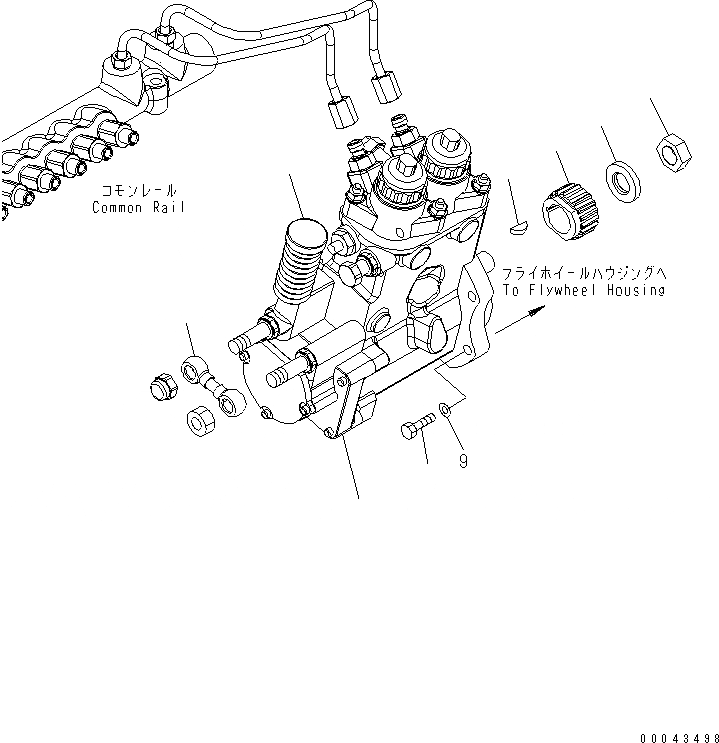 コモンレール
Common Rail

フライホイールハウジングへ
To Flywheel Housing

9

00043498