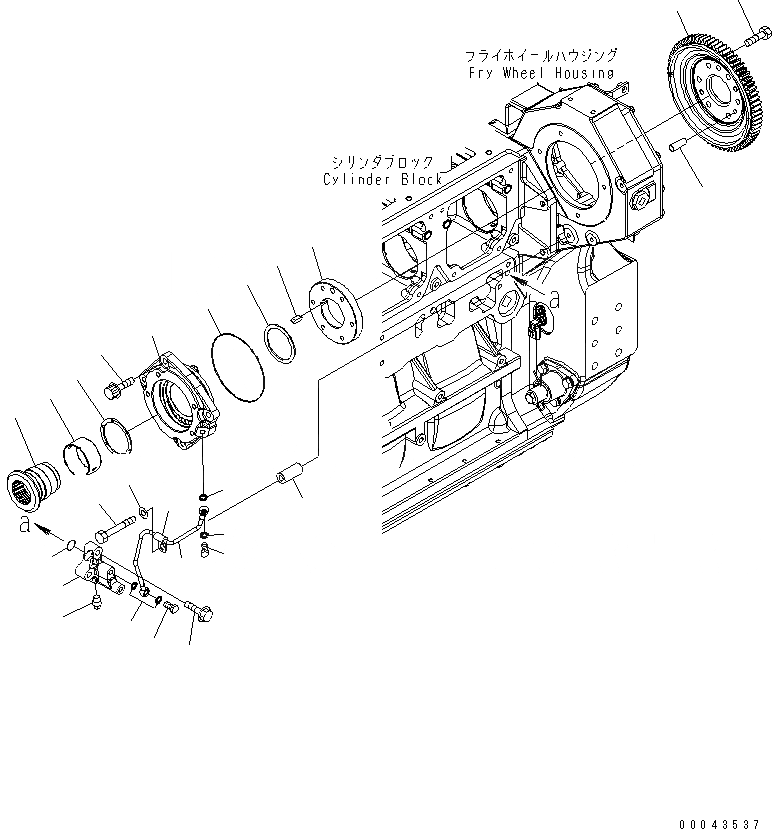 フライホイールハウジング
Fry Wheel Housing

シリンダブロック
Cylinder Block

a

a

00043537