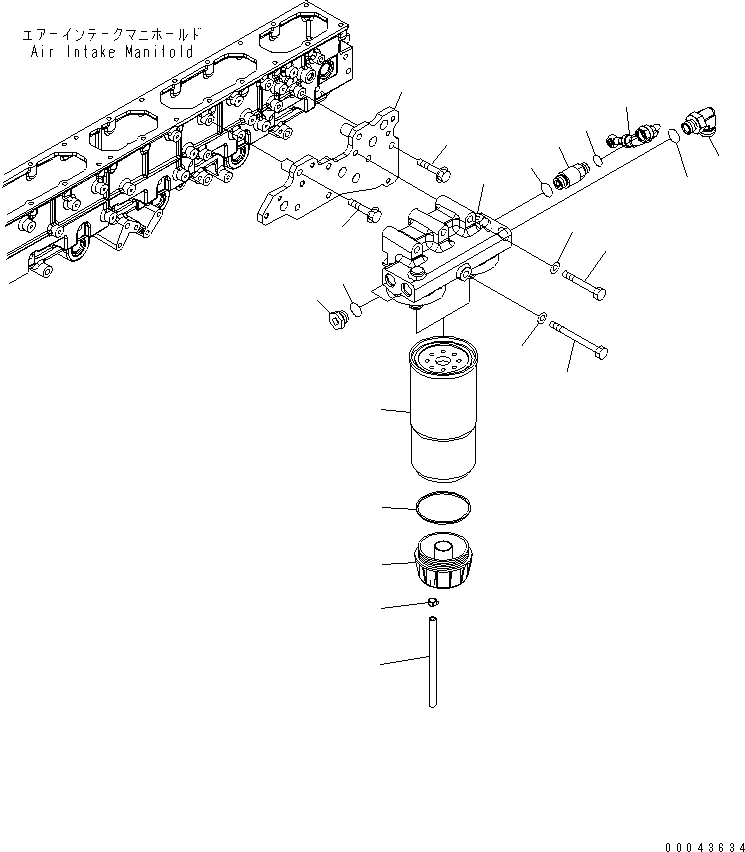 エアーインテークマニホールド
Air Intake Manifold

00043634