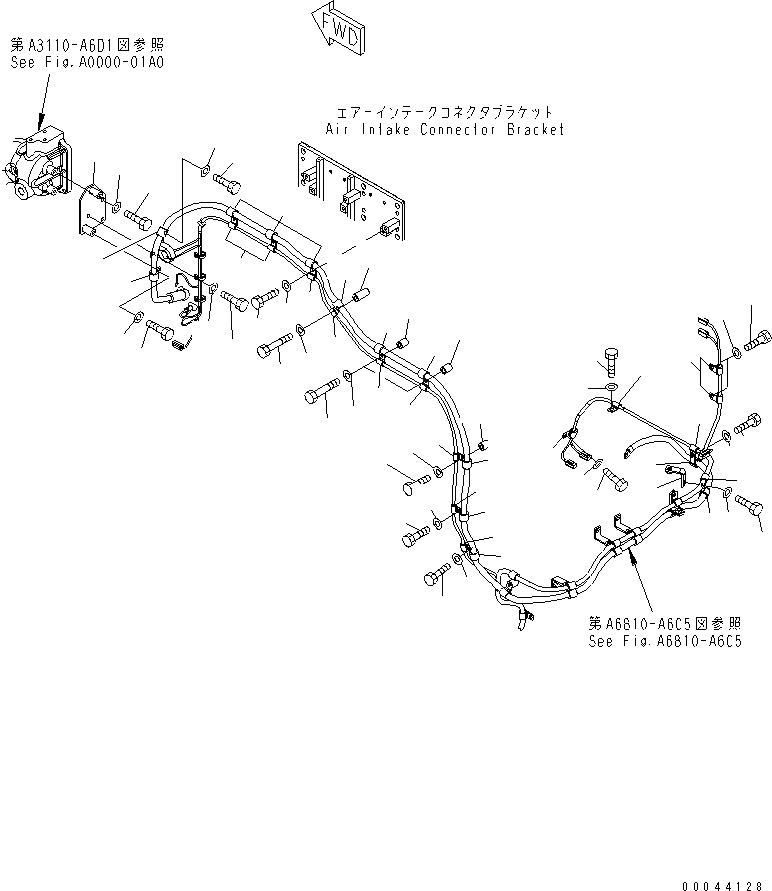 FWD

第A3110-A6D1図参照
See Fig.A0000-01A0

エアーインテークコネクタブラケット
Air Intake Connector Bracket

第A6810-A6C5図参照
See Fig.A6810-A6C5

00044128