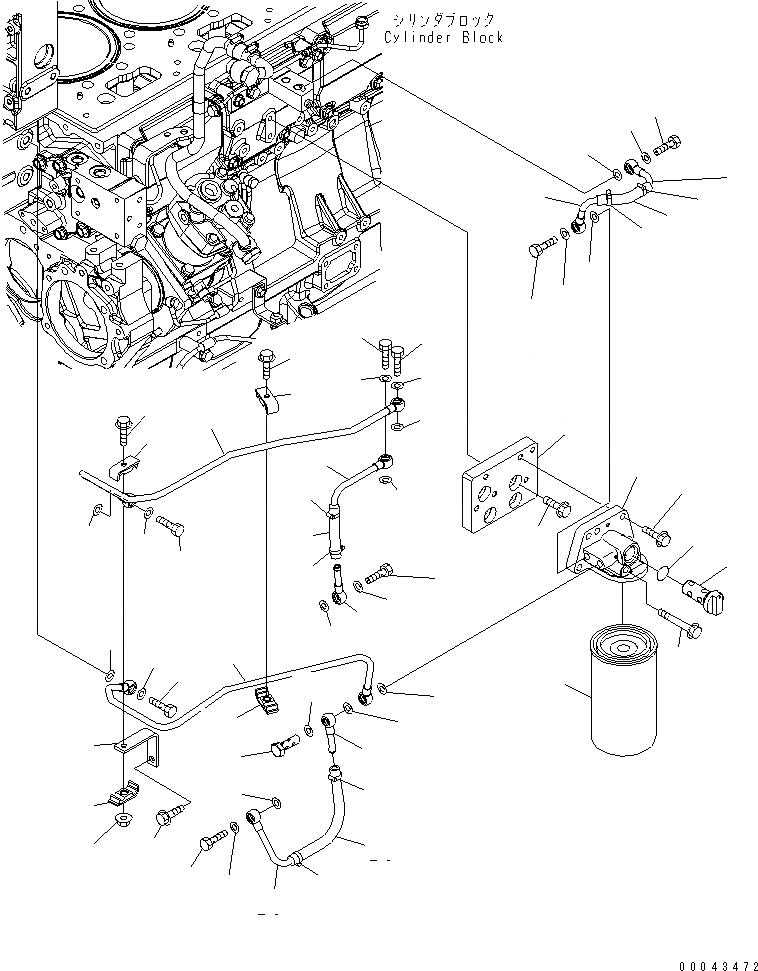 シリンダブロック
Cylinder Block

00043472