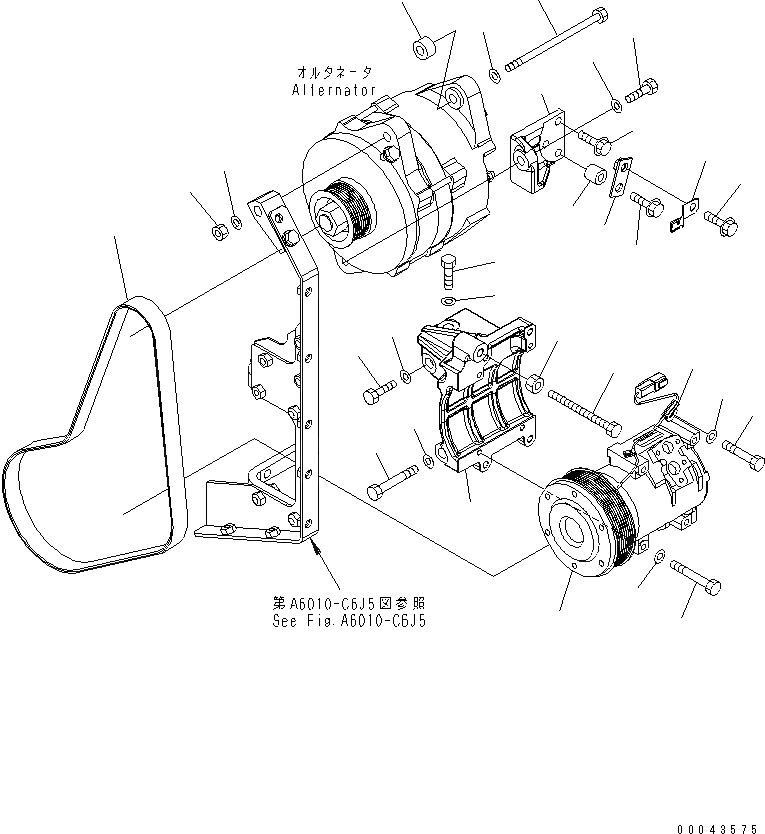 オルタネータ
Alternator

第A6010-C6J5図参照
See Fig.A6010-C6J5

00043575