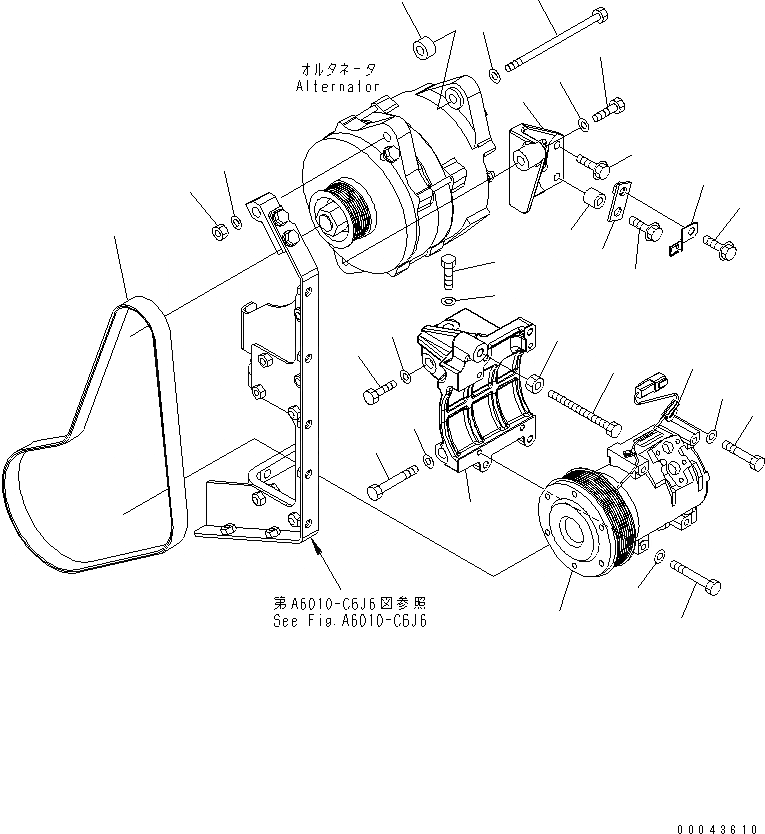 オルタネータ
Alternator

第A6010-C6J6図参照
See Fig.A6010-C6J6

00043610