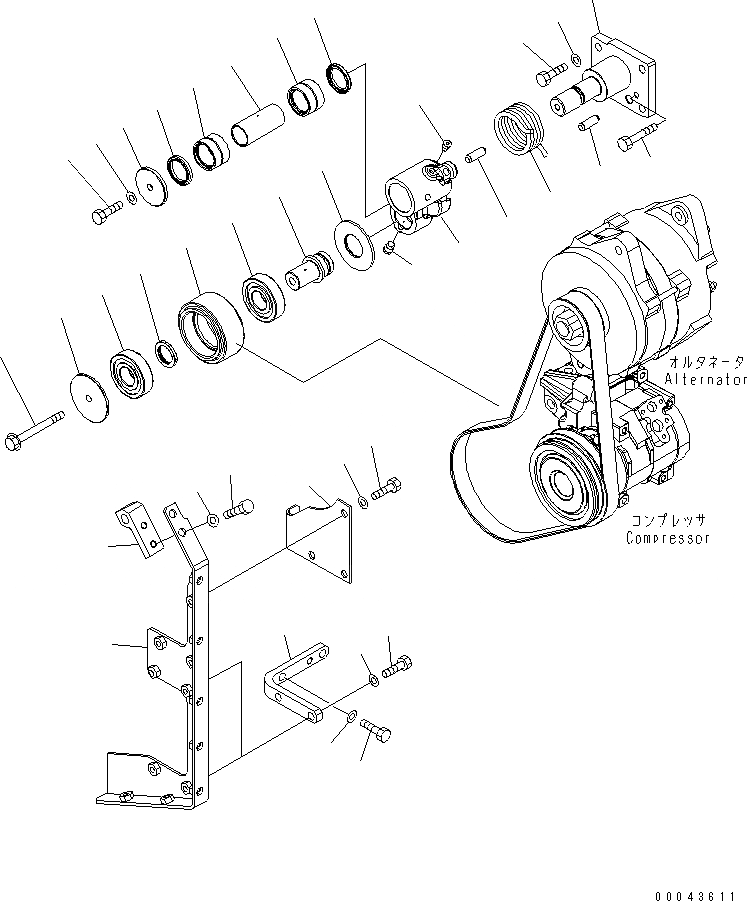 オルタネータ
Alternator

コンプレッサ
Compressor

00043611