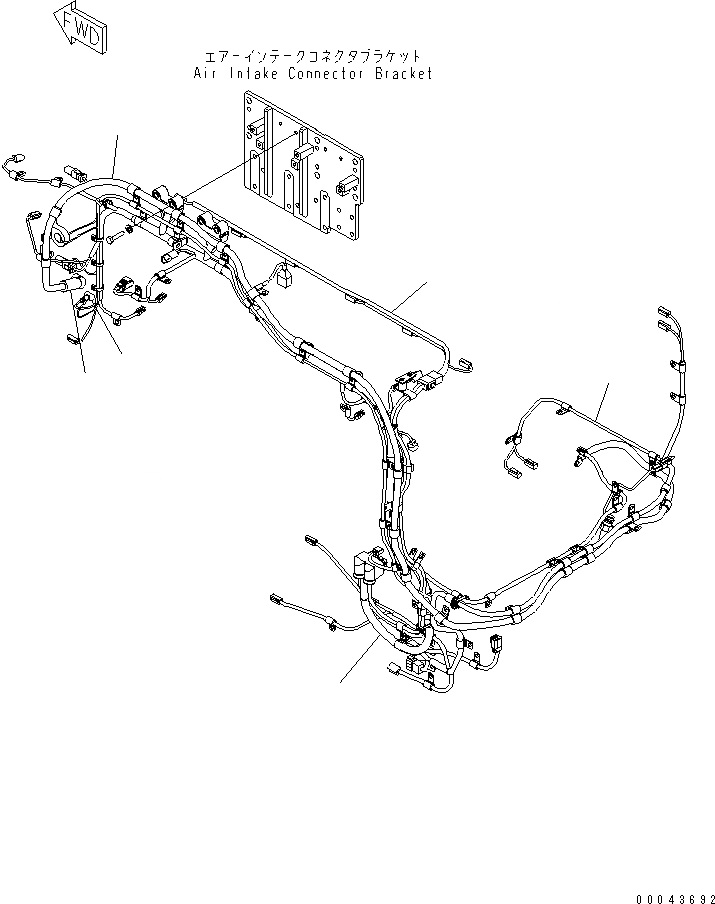 FWD

エアーインテークコネクタブラケット
Air Intake Connector Bracket

00043692