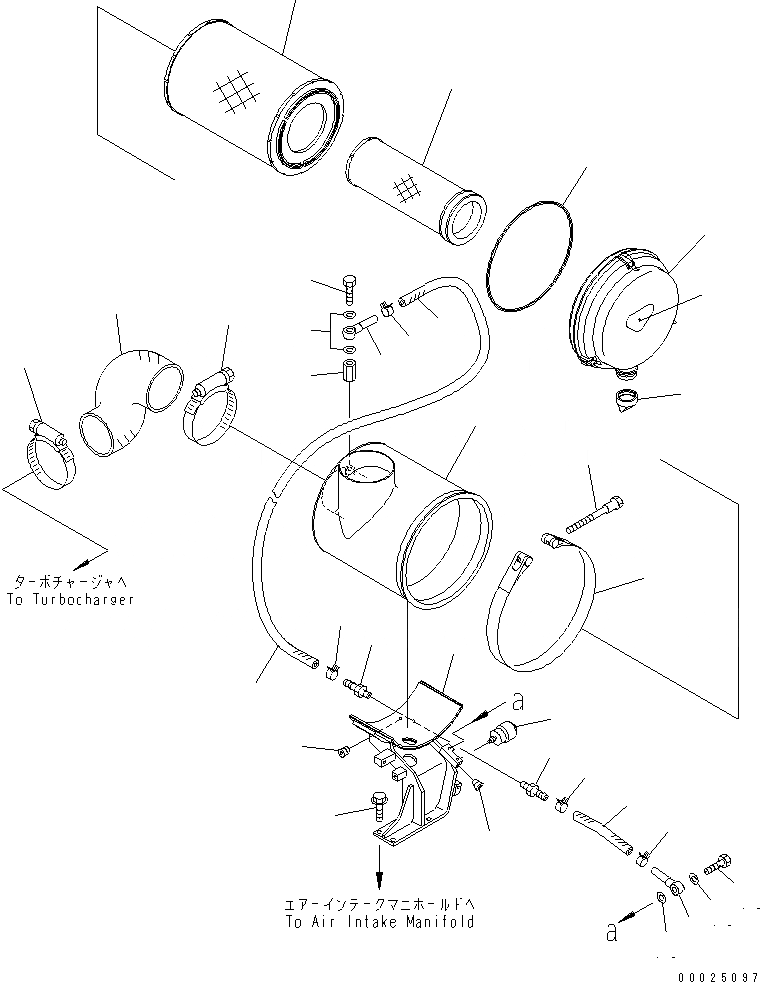 ターボチャージャへ
To Turbocharger

a

エアーインテークマニホールドへ
To Air Intake Manifold

a

00025097