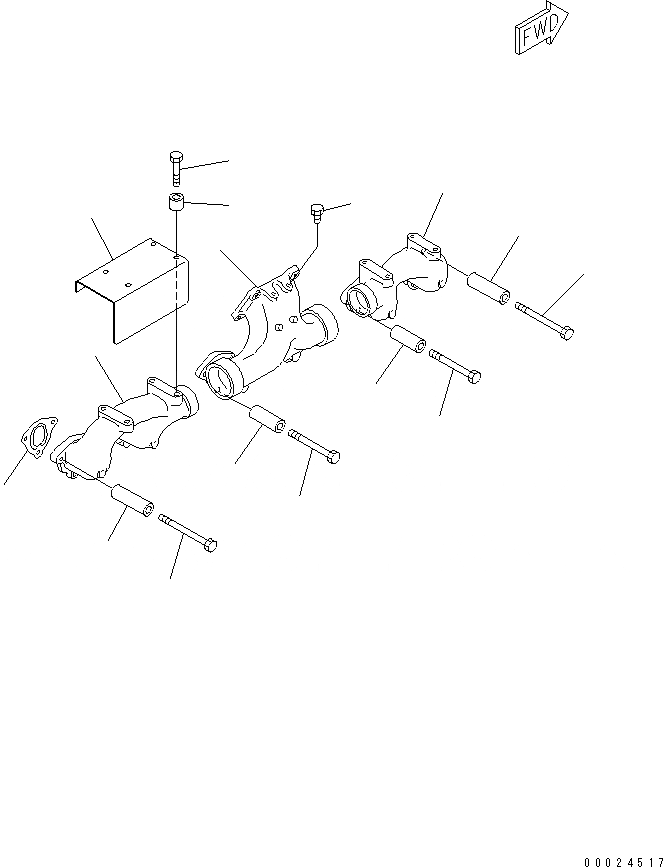 FWD

00024517