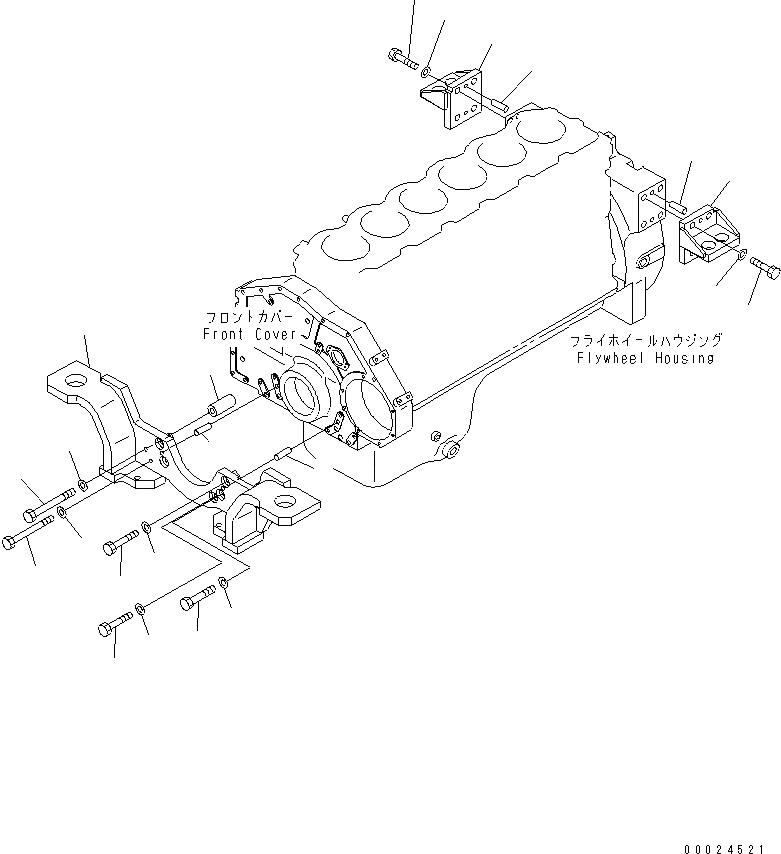 フロントカバー
Front Cover

フライホイールハウジング
Flywheel Housing

00024521