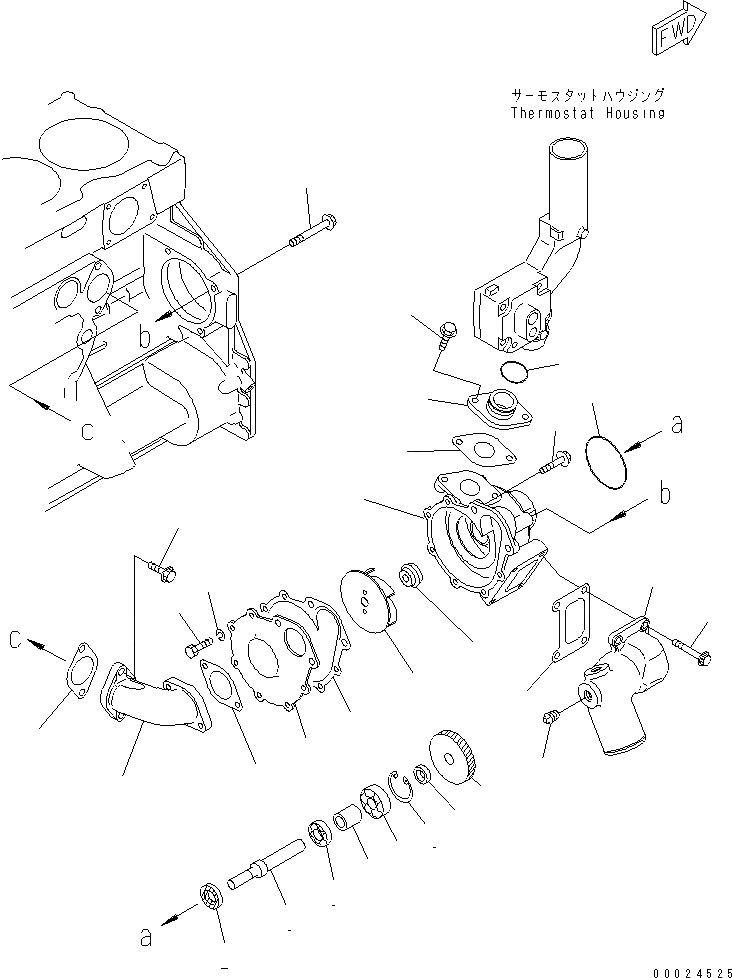 FWD

サーモスタットハウジング
Thermostat Housing

b

c

a

b

c

a

00024525