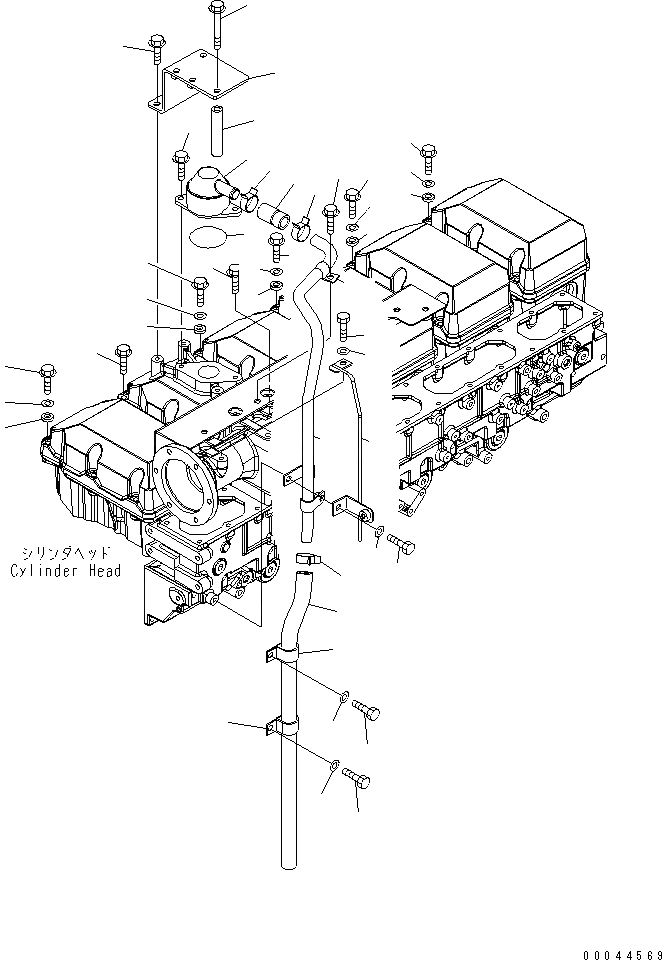 シリンダヘッド
Cylinder Head

00044569