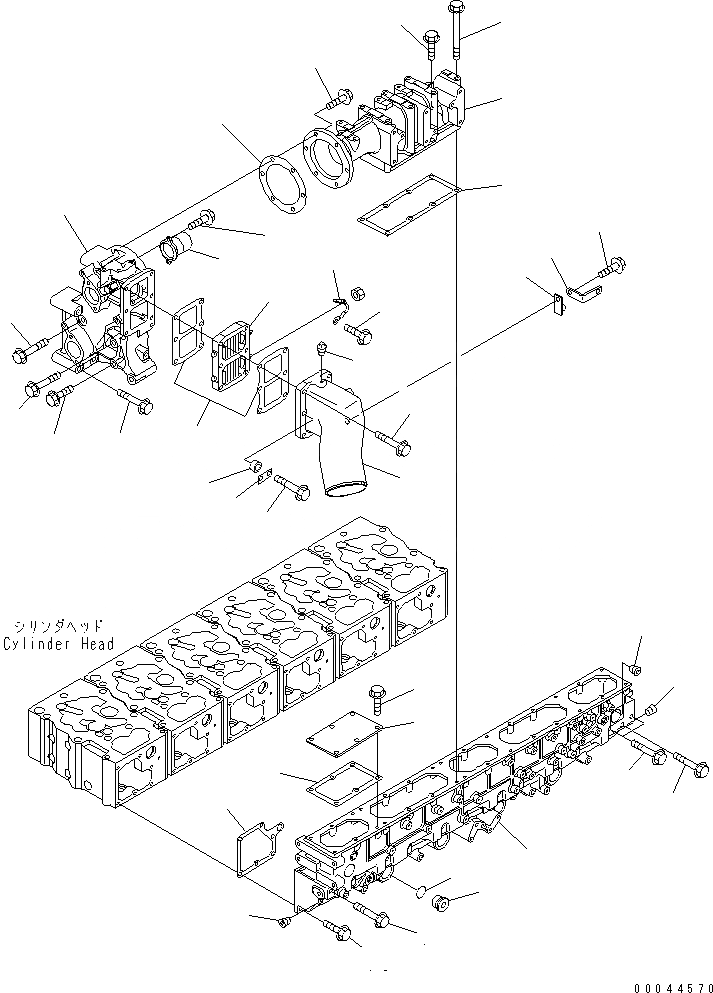 シリンダヘッド
Cylinder Head

00044570