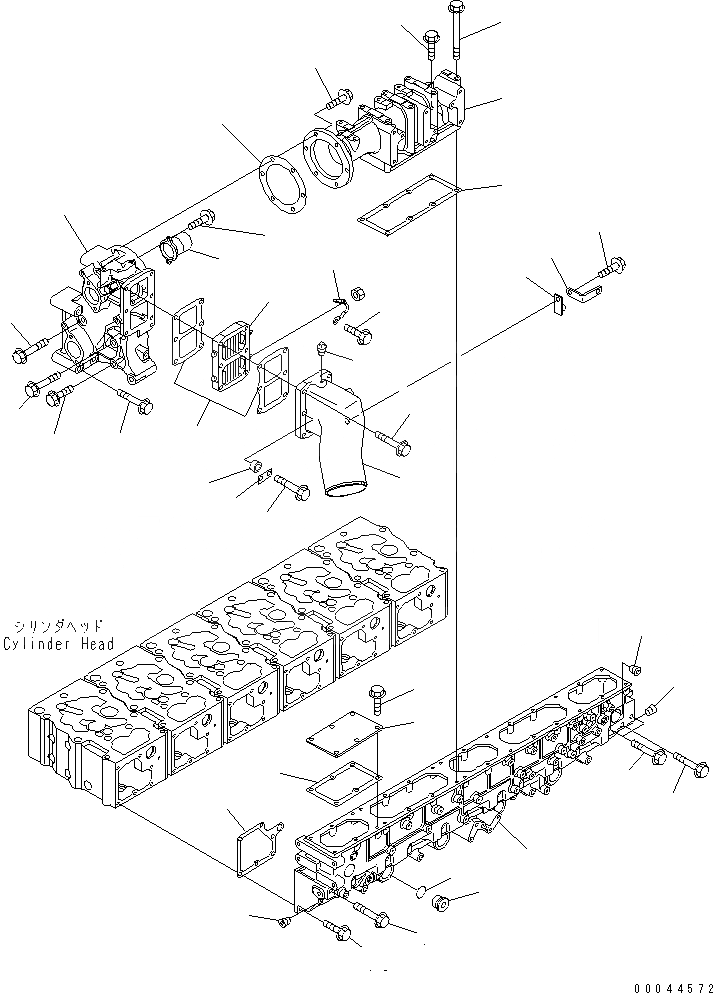 シリンダヘッド
Cylinder Head

00044572