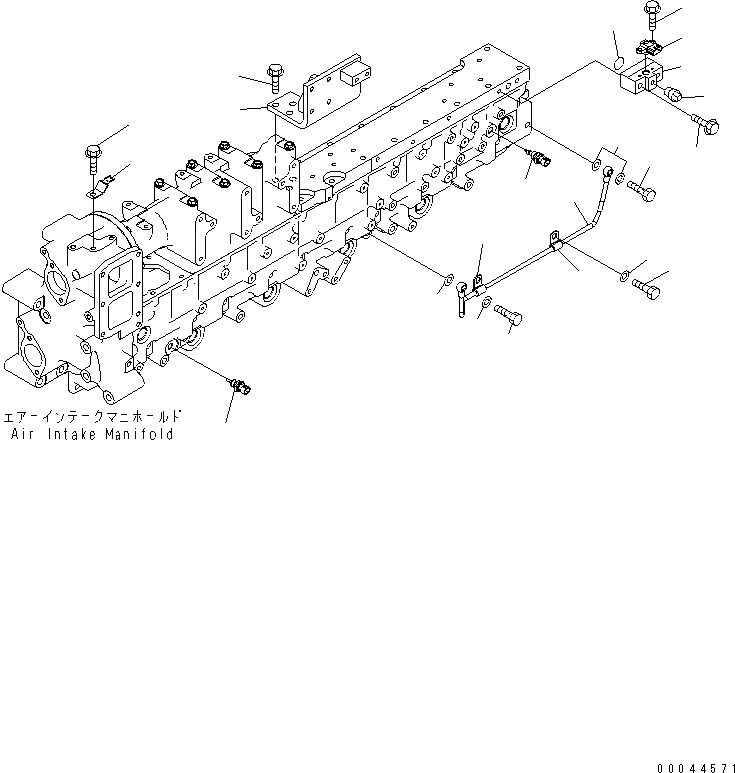 エアーインテークマニホールド
Air Intake Manifold

00044571