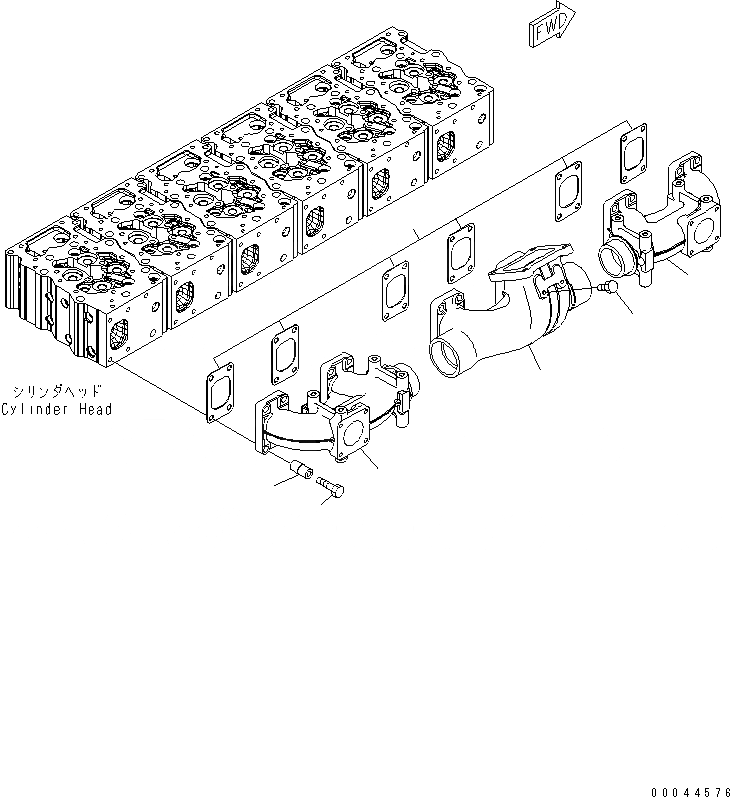 FWD

シリンダヘッド
Cylinder Head

00044576