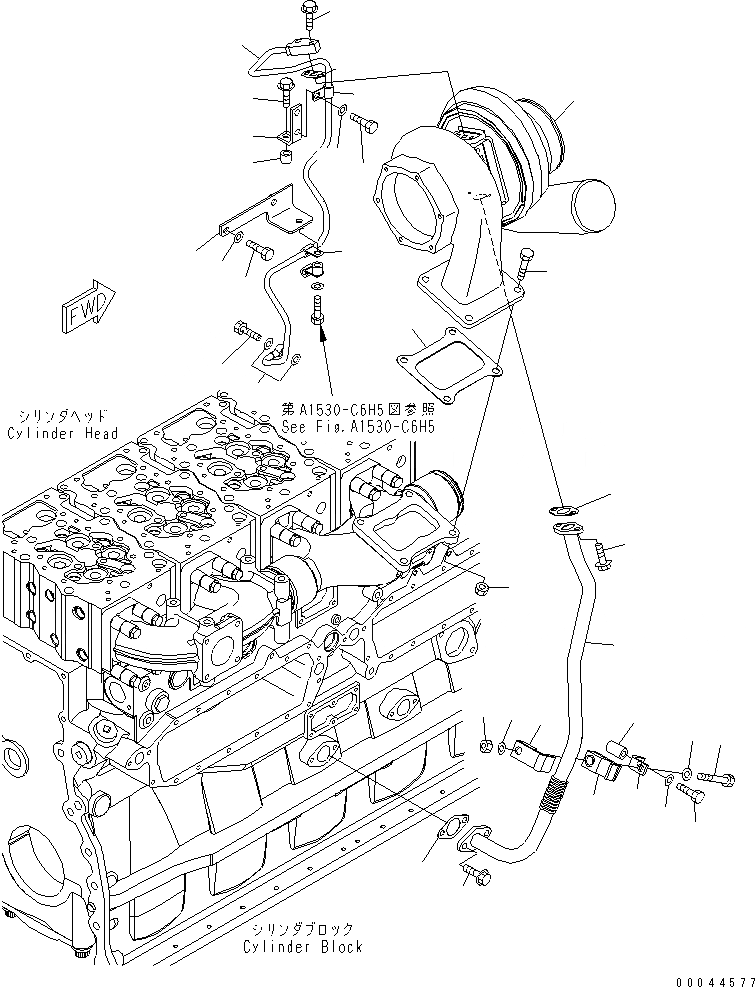 FWD

シリンダヘッド
Cylinder Head

第A1530-C6H5図参照
See Fig.A1530-C6H5

シリンダブロック
Cylinder Block

00044577