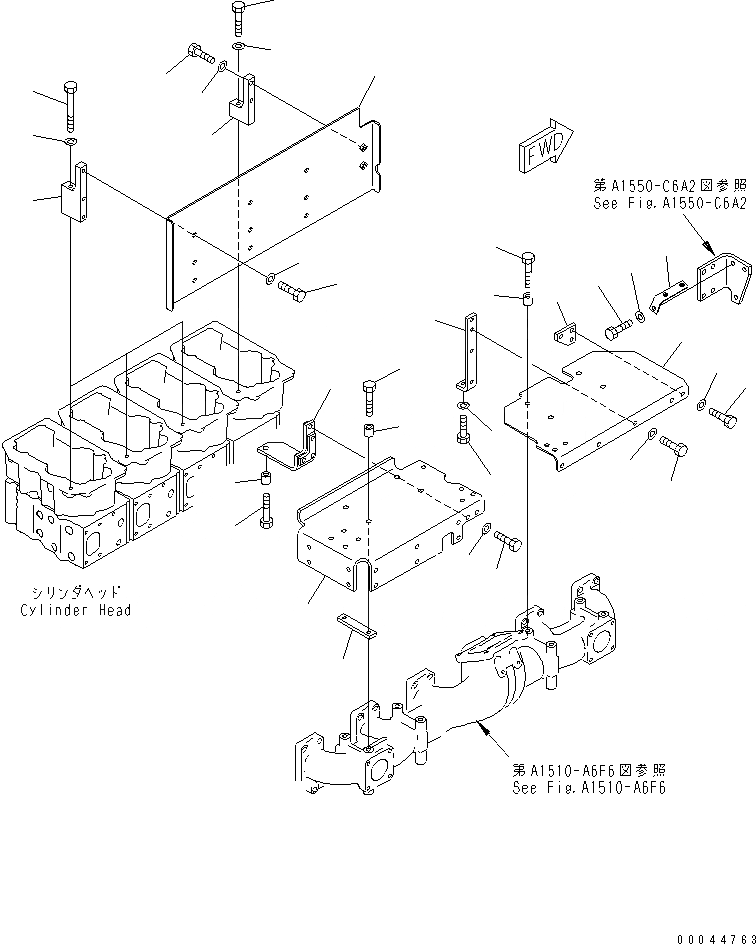 FWD

第A1550-C6A2図参照
See Fig.A1550-C6A2

シリンダヘッド
Cylinder Head

第A1510-A6F6図参照
See Fig.A1510-A6F6

00044763