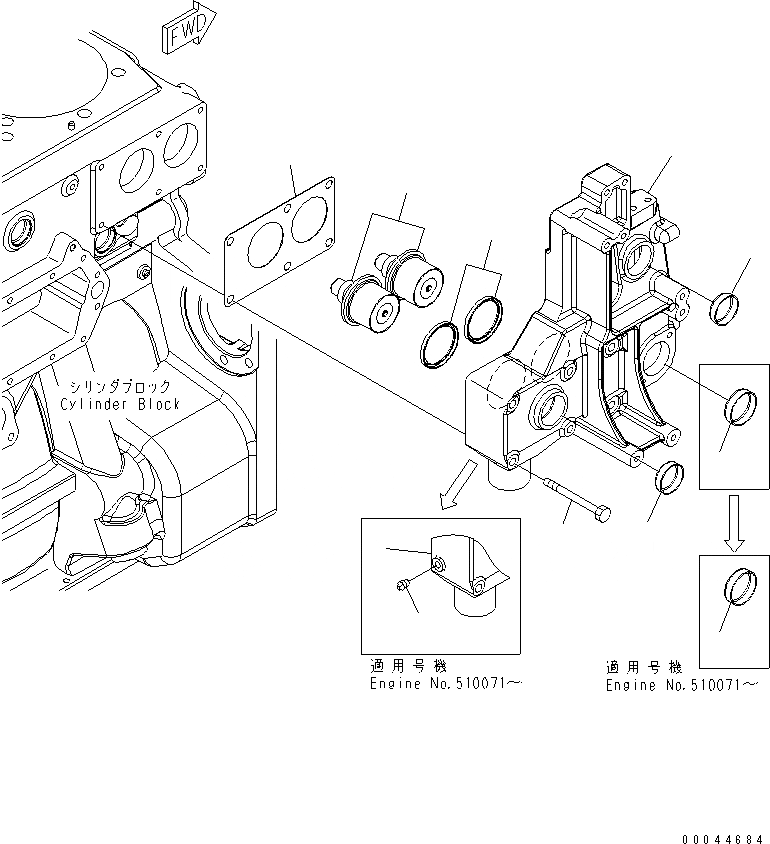 FWD

シリンダブロック
Cylinder Block

適用号機
Engine No.510071～

適用号機
Engine No.510071～

00044684