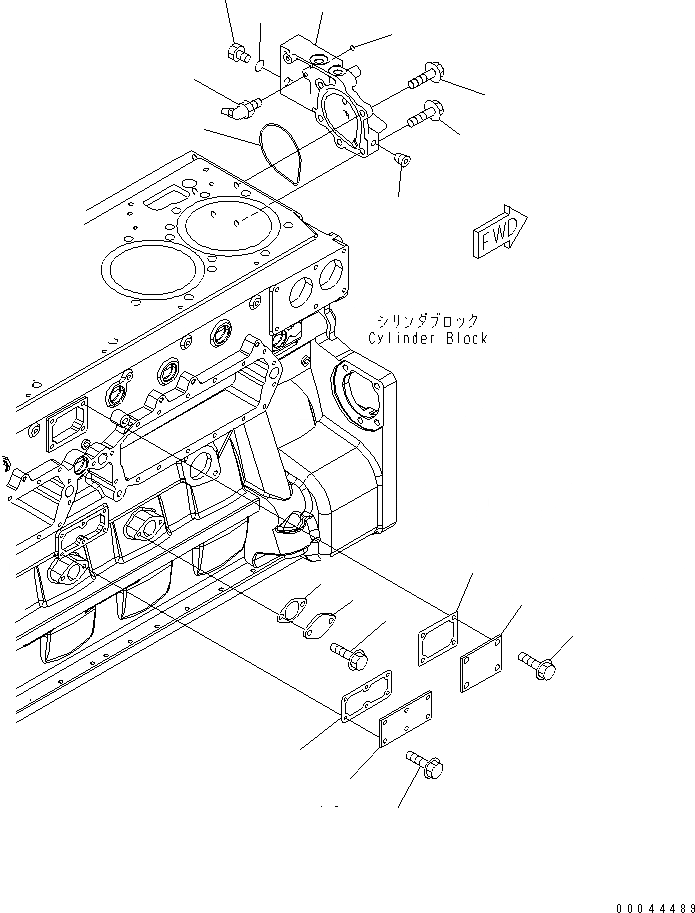 FWD

シリンダブロック
Cylinder Block

00044489