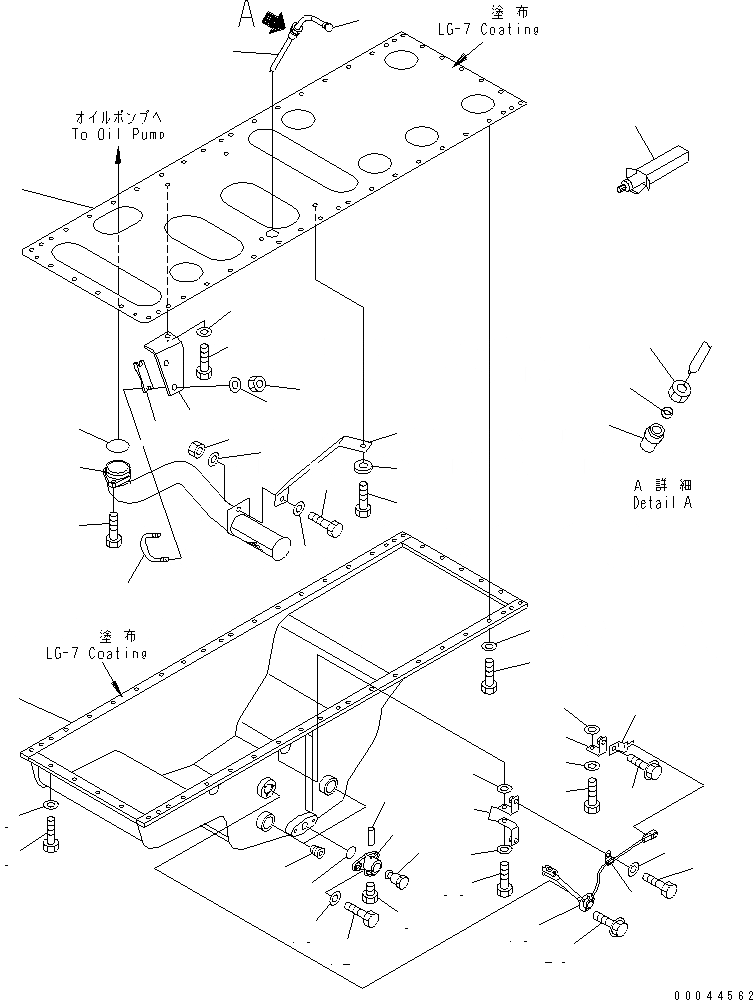 A

塗布
LG-7 Coating

オイルポンプへ
To Oil Pump

A 詳細
Detail A

塗布
LG-7 Coating

00044562