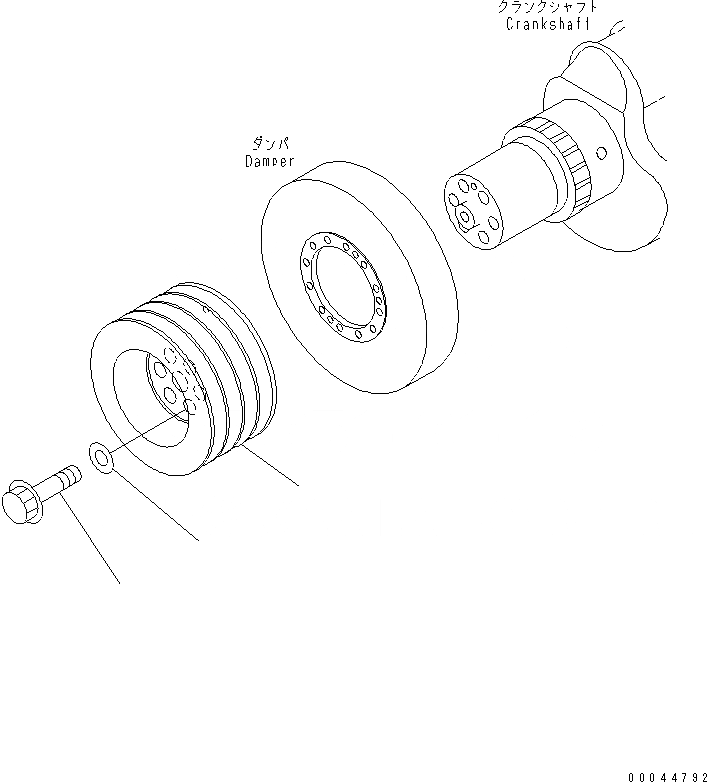 クランクシャフト
Crankshaft

ダンパ
Damper

00044792