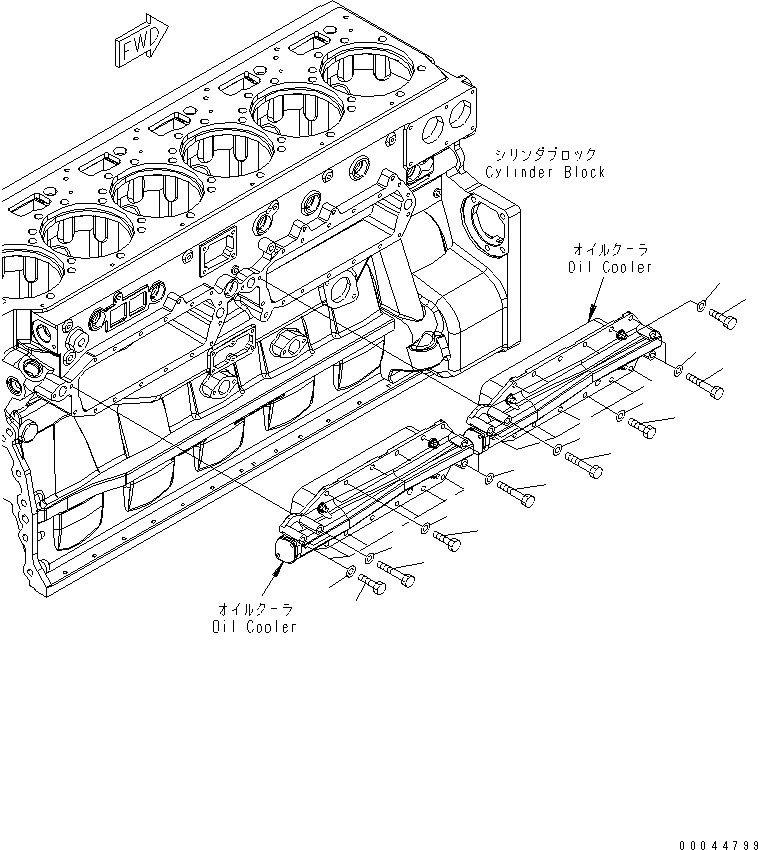 FWD

シリンダブロック
Cylinder Block

オイルクーラ
Oil Cooler

オイルクーラ
Oil Cooler

00044799