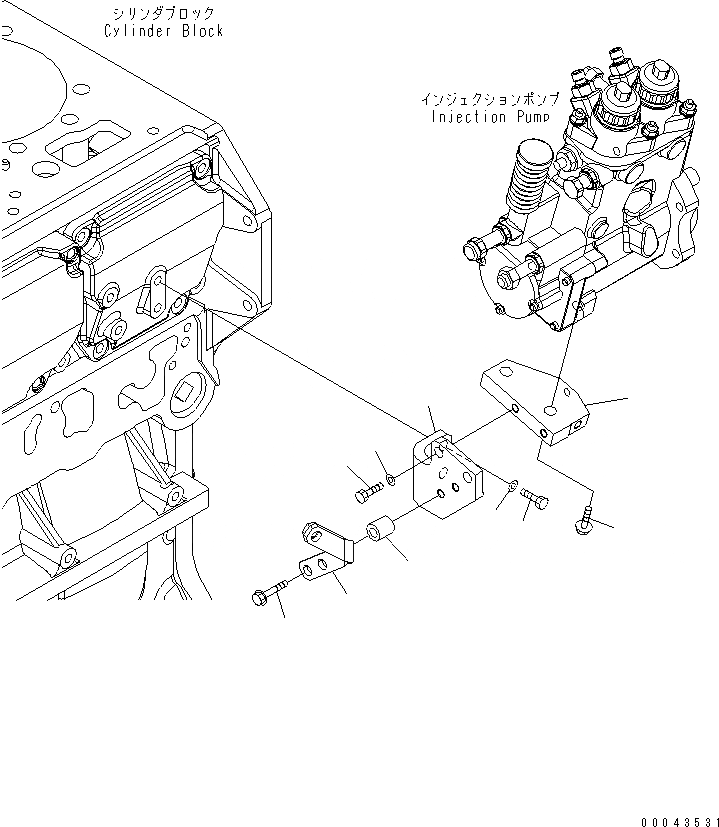 シリンダブロック
Cylinder Block

インジェクションポンプ
Injection Pump

00043531