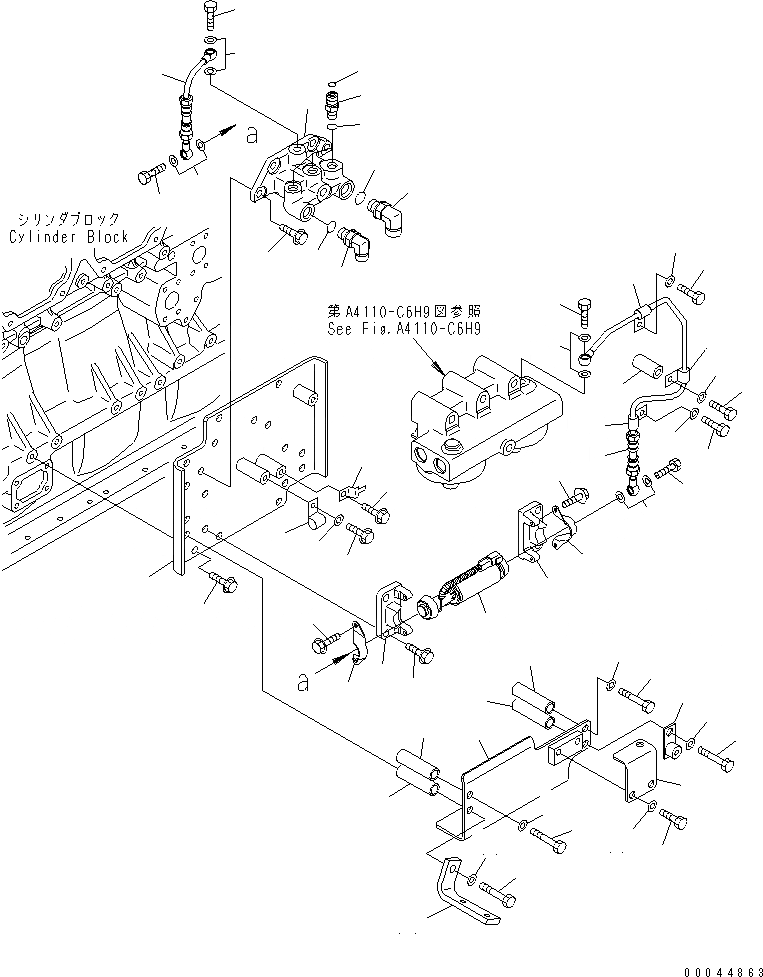 a

シリンダブロック
Cylinder Block

第A4110-C6H9図参照
See Fig.A4110-C6H9

a

00044863