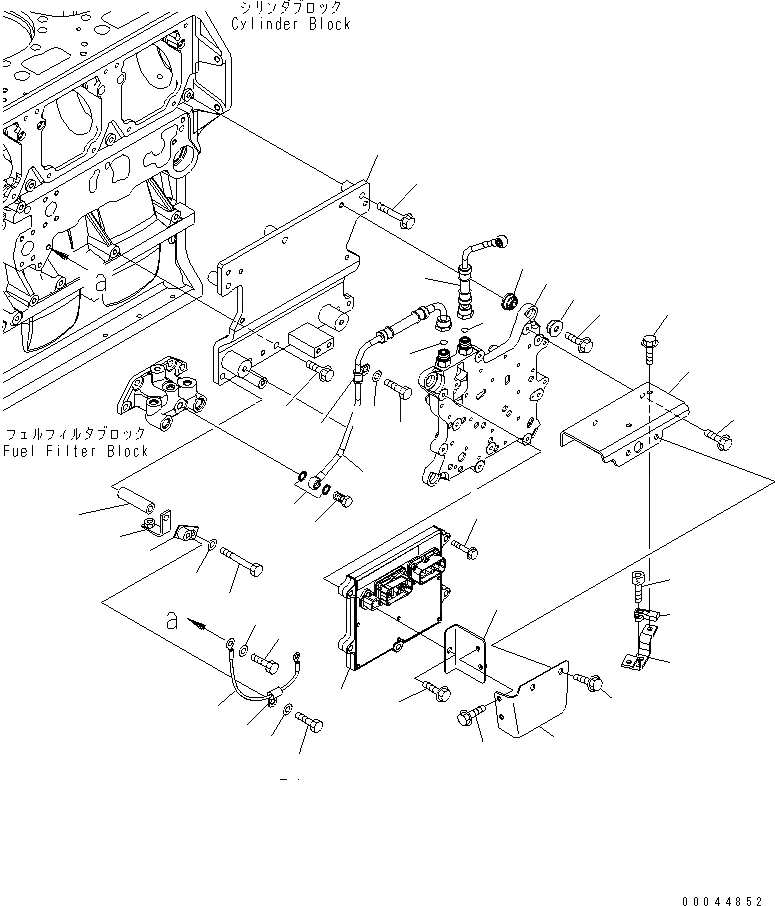 シリンダブロック
Cylinder Block

a

フェルフィルタブロック
Fuel Filter Block

a

00044852