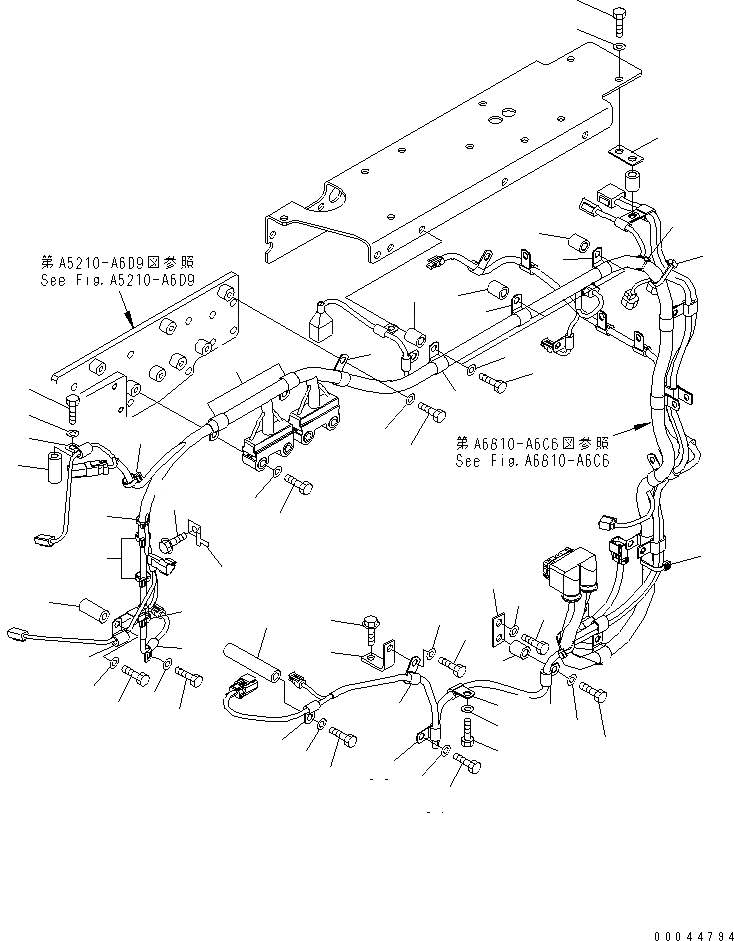 第A5210-A6D9図参照
See Fig.A5210-A6D9

第A6810-A6C6図参照
See Fig.A6810-A6C6

00044794