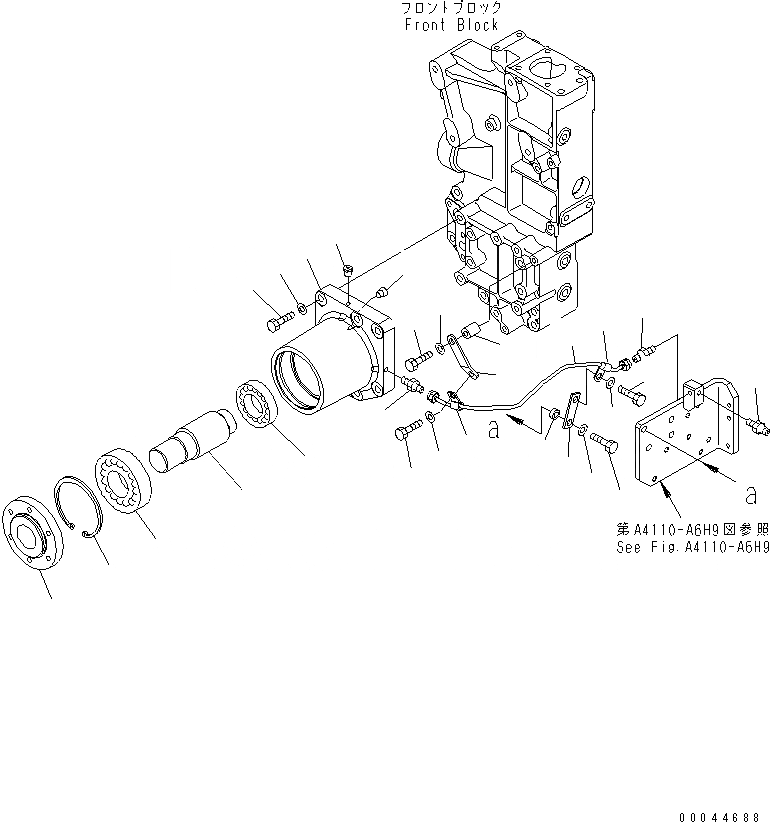 フロントブロック
Front Block

a

a

第A4110-A6H9図参照
See Fig.A4110-A6H9

00044688