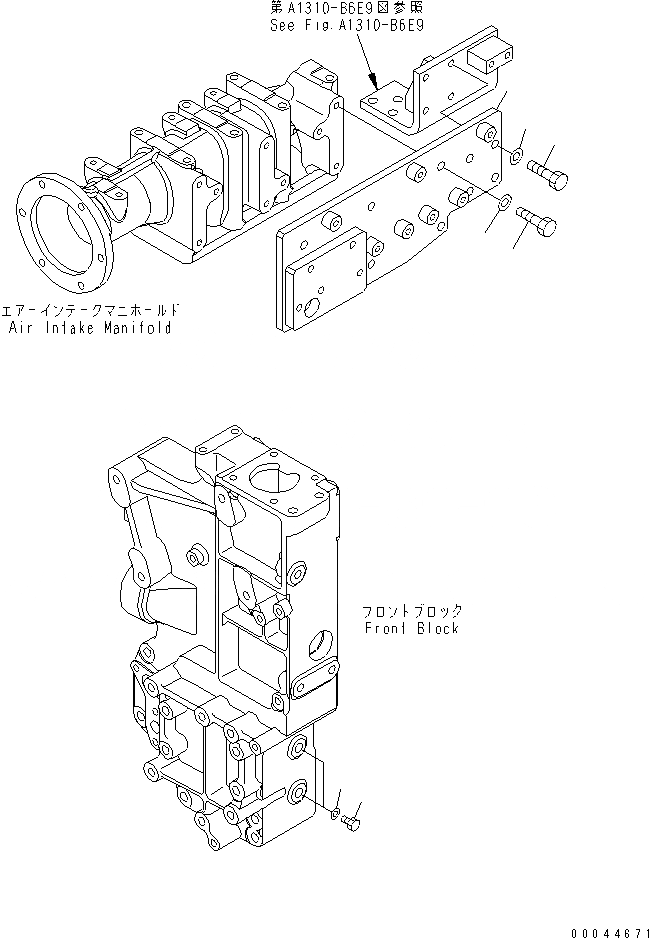 第A1310-B6E9図参照
See Fig.A1310-B6E9

エアーインテークマニホールド
Air Intake Manifold

フロントブロック
Front Block

00044671