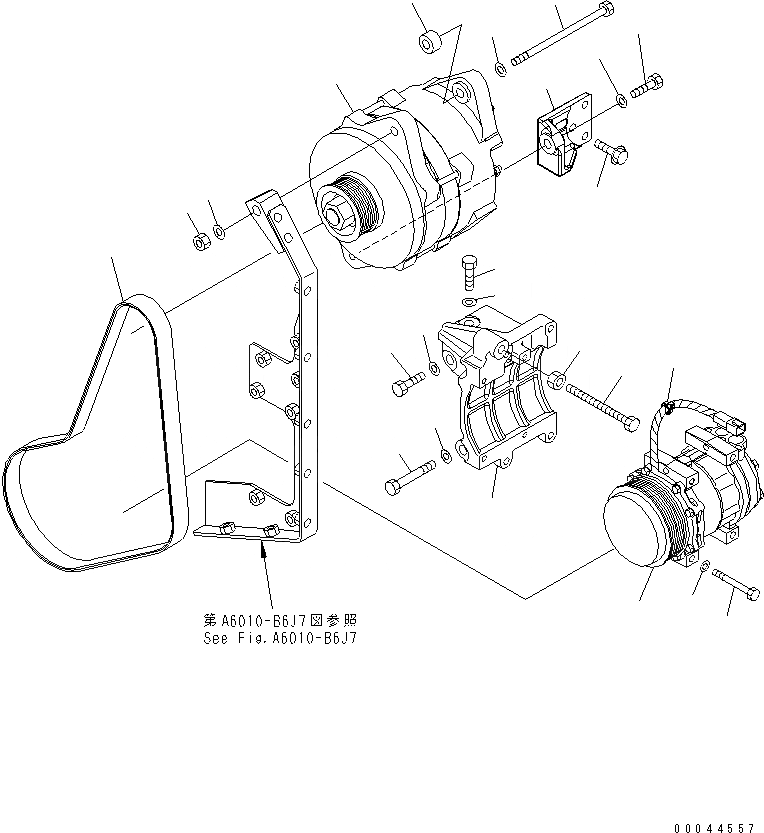 第A6010-B6J7図参照
See Fig.A6010-B6J7

00044557