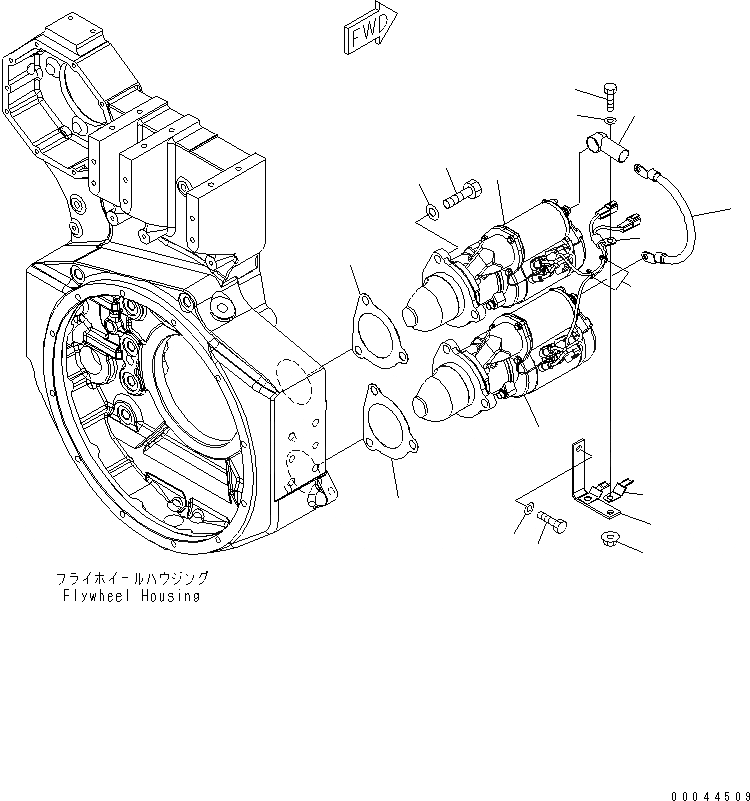 FWD

フライホイールハウジング
Flywheel Housing

00044509