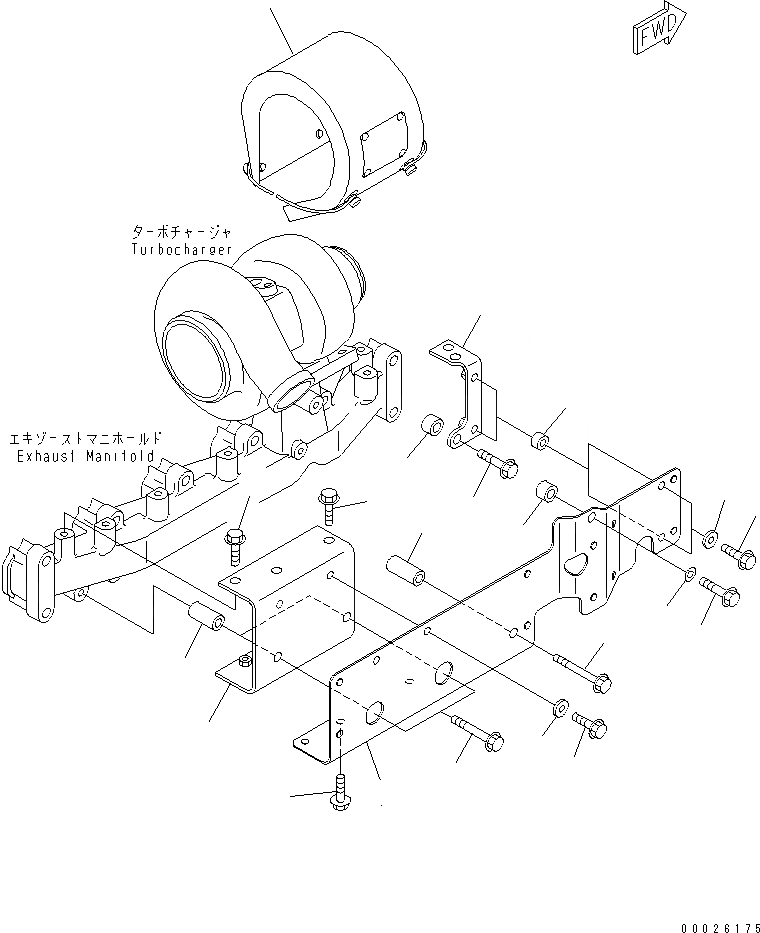 FWD

ターボチャージャ
Turbocharger

エキゾーストマニホールド
Exhaust Manifold

00026175