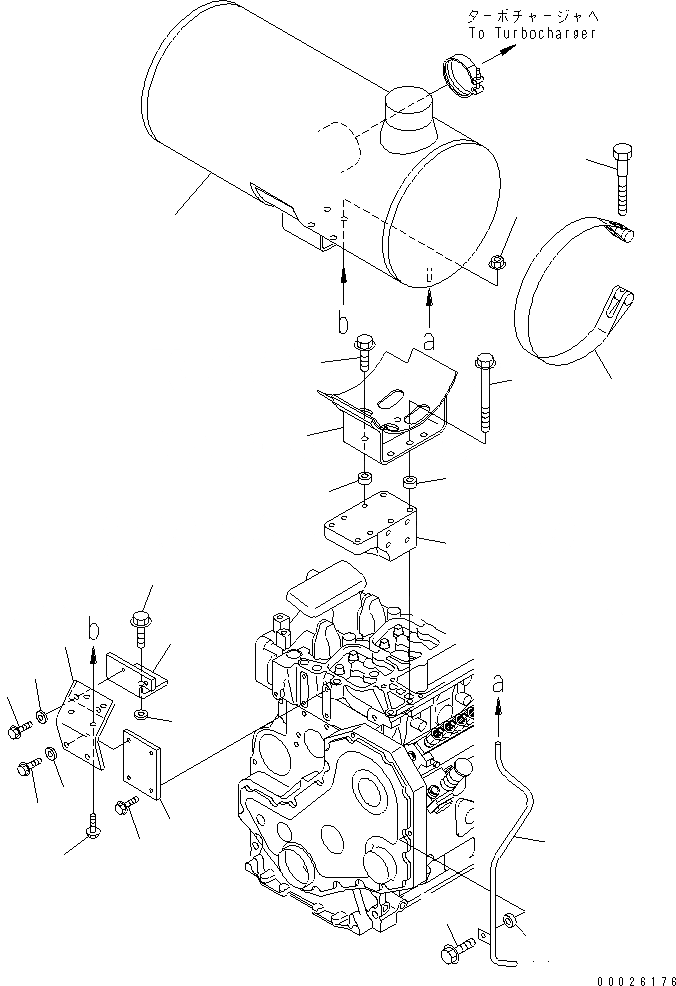 ターボチャージャへ
To Turbocharger

b
a

b

a

00026176