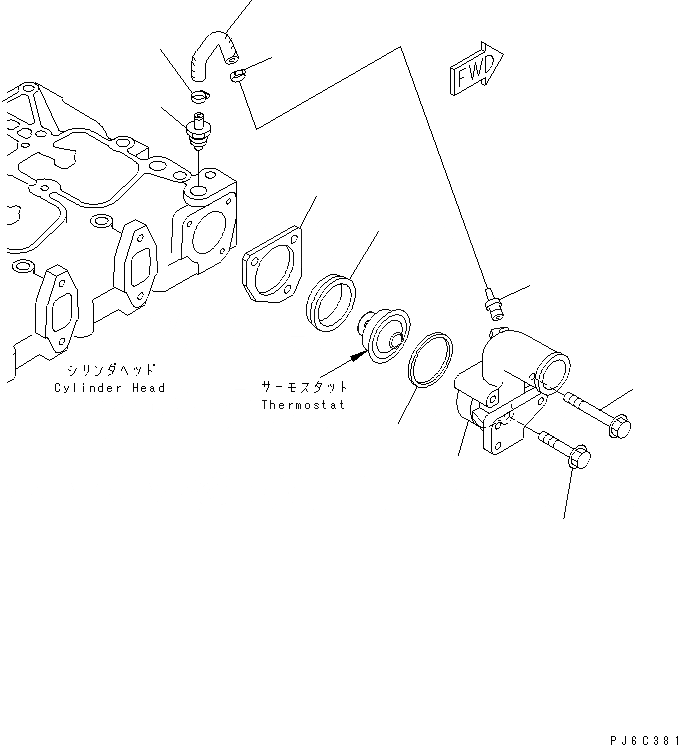 FWD

シリンダヘッド
Cylinder Head

サーモスタット
Thermostat

PJ6C381