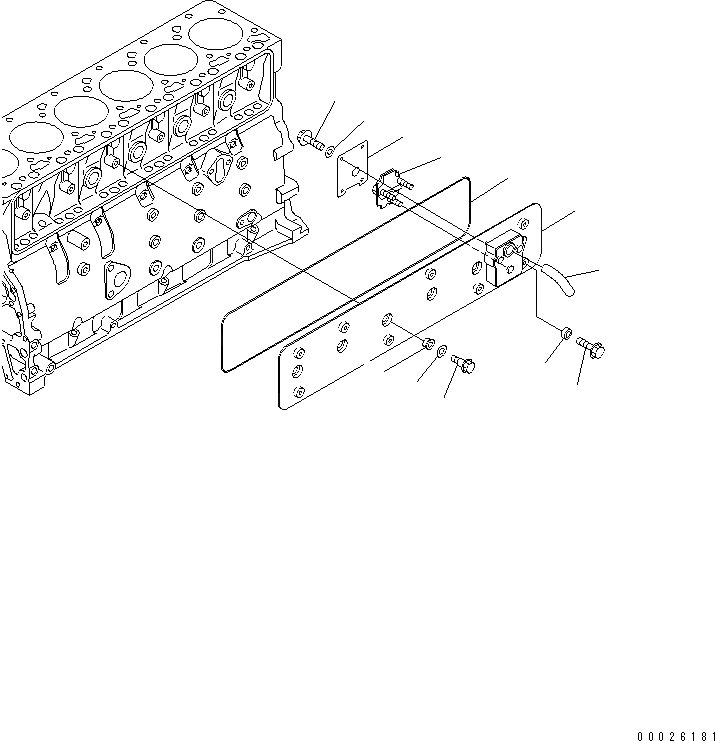 00026181