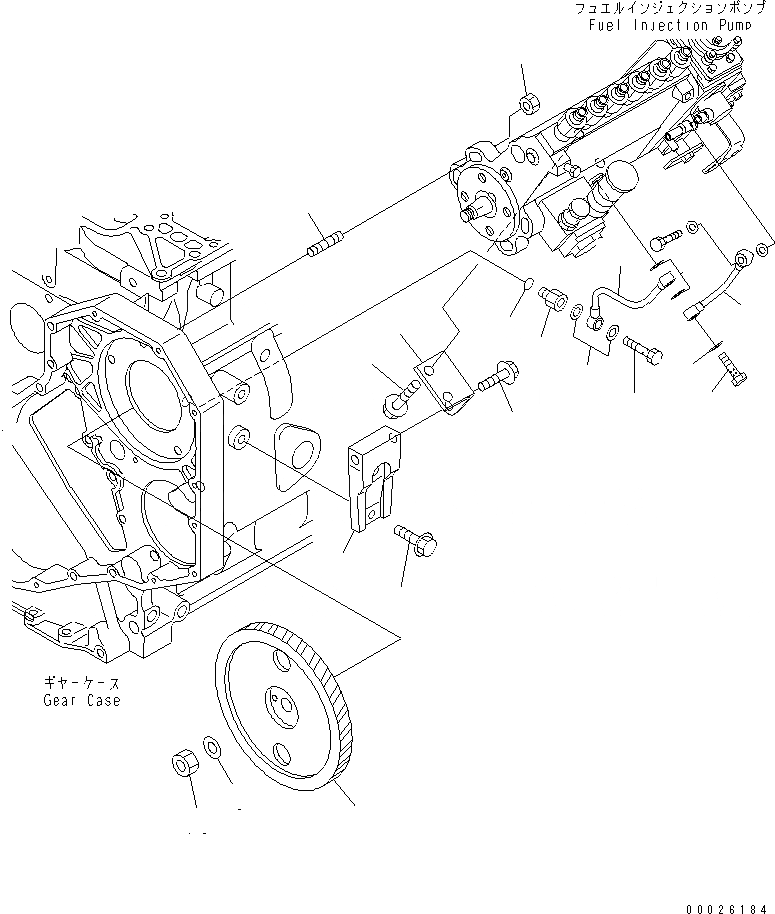 フュエルインジェクションポンプ
Fuel Injection Pump

ギヤーケース
Gear Case

00026184