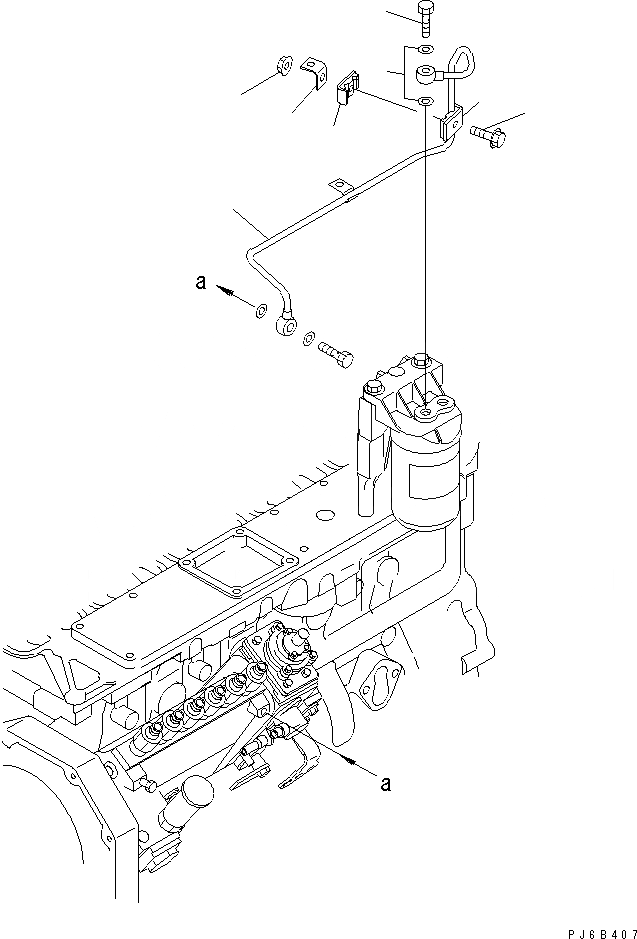 a

a

PJ6B407