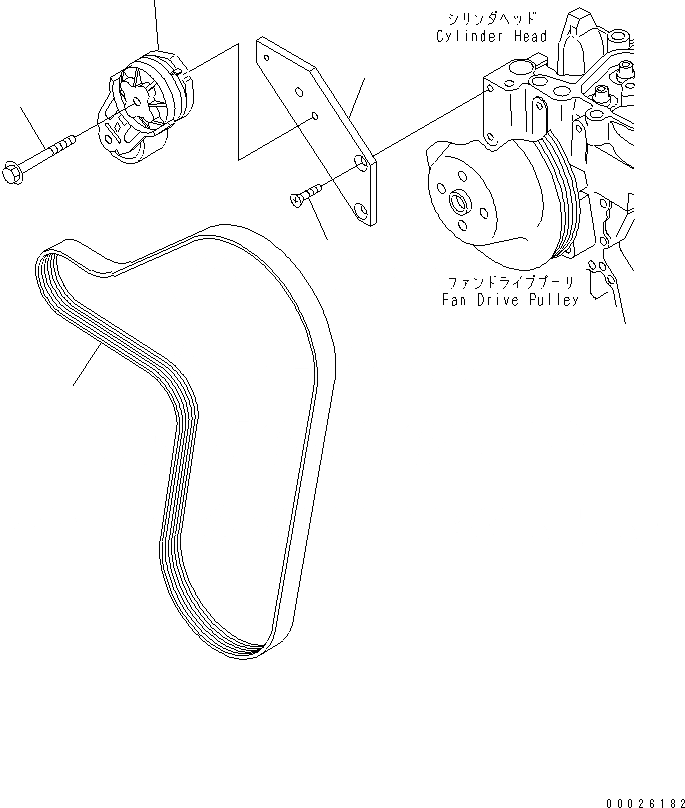 シリンダヘッド
Cylinder Head

ファンドライブプーリ
Fan Drive Pulley

00026182