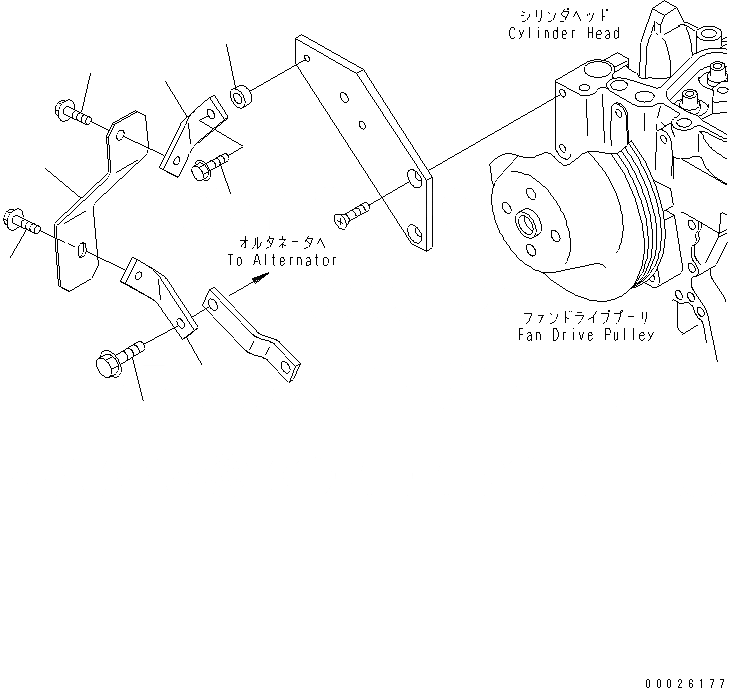 シリンダヘッド
Cylinder Head

オルタネータへ
To Alternator

ファンドライブプーリ
Fan Drive Pulley

00026177