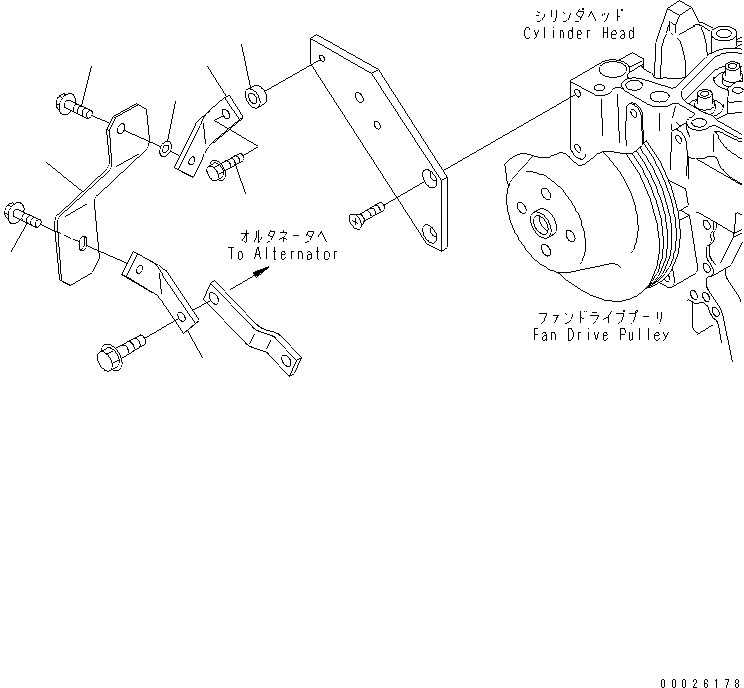 シリンダヘッド
Cylinder Head

オルタネータへ
To Alternator

ファンドライブプーリ
Fan Drive Pulley

00026178