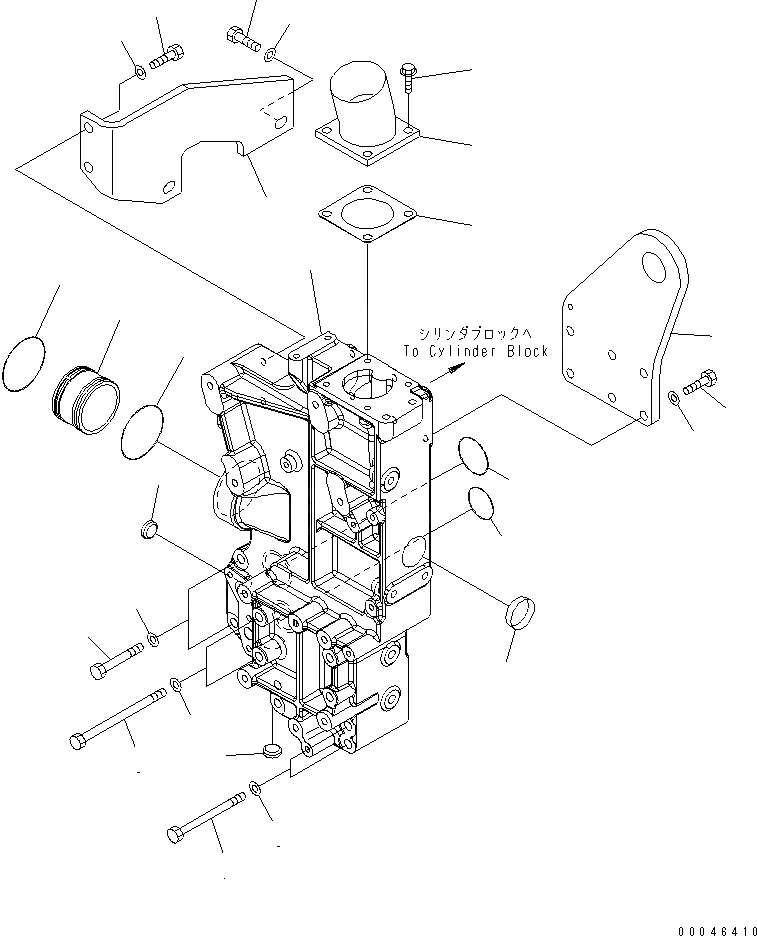 シリンダブロックへ
To Cylinder Block

00046410