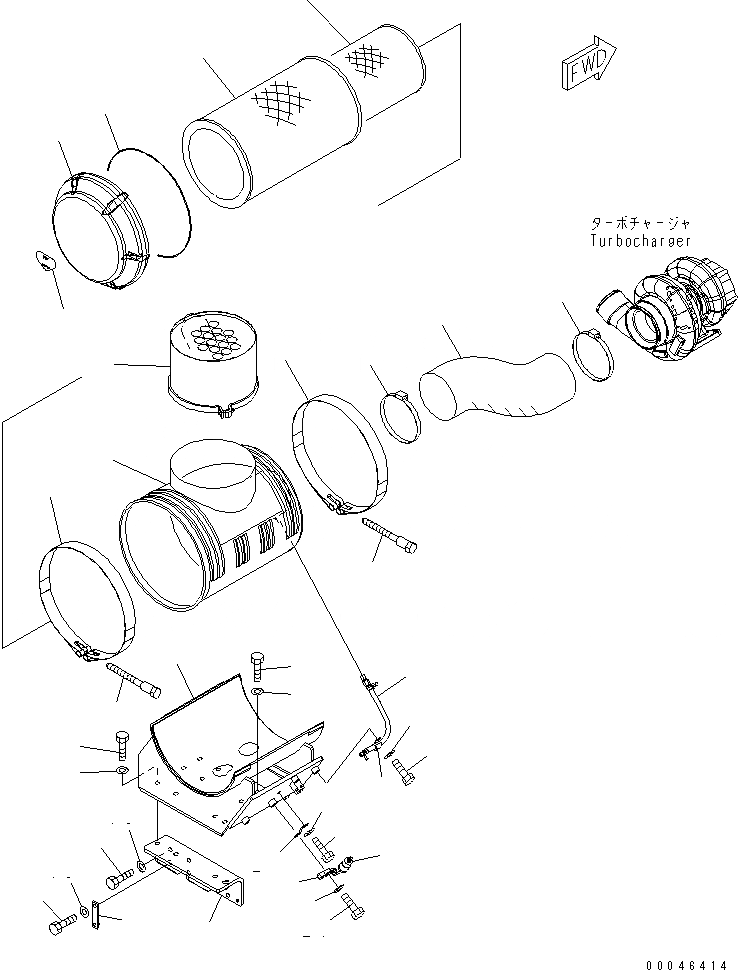 FWD

ターボチャージャ
Turbocharger

00046414