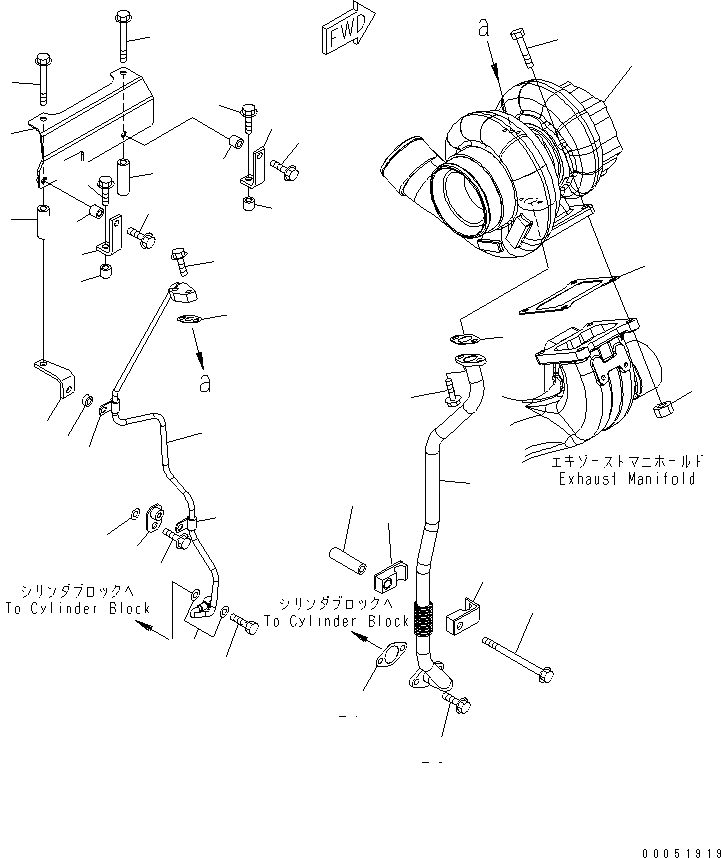 FWD

a

a

エキゾーストマニホールド
Exhaust Manifold

シリンダブロックへ
To Cylinder Block

シリンダブロックへ
To Cylinder Block

00051919