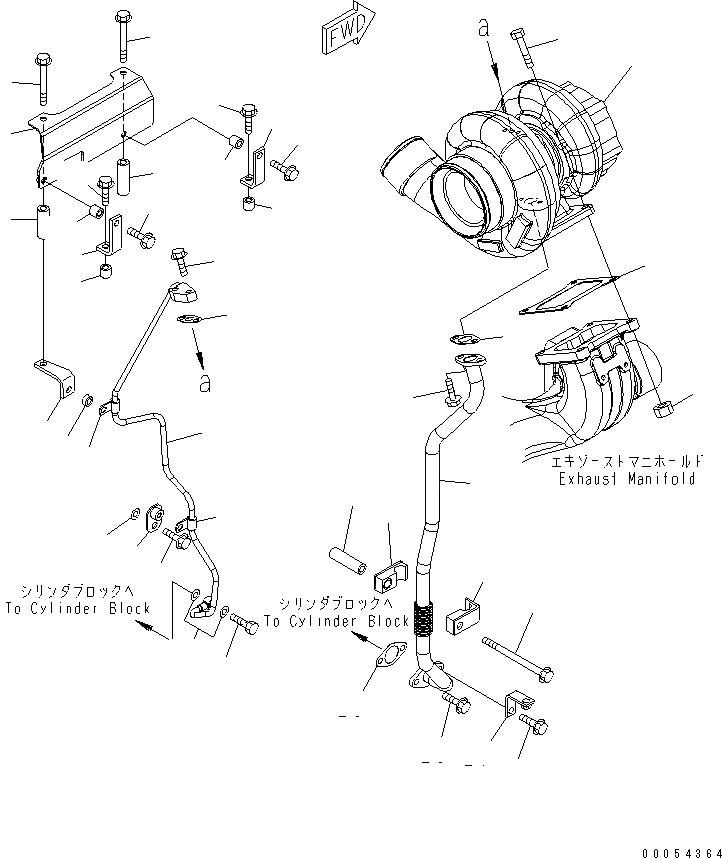 FWD

a

a

エキゾーストマニホールド
Exhaust Manifold

シリンダブロックへ
To Cylinder Block

シリンダブロックへ
To Cylinder Block

00054364